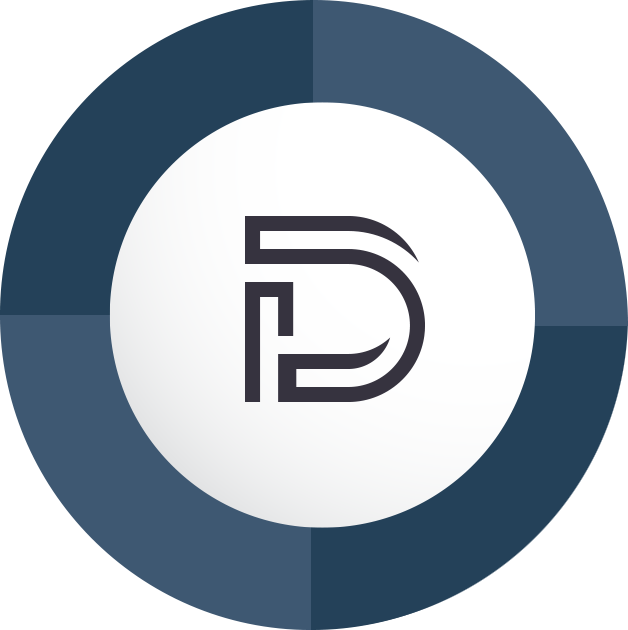 D